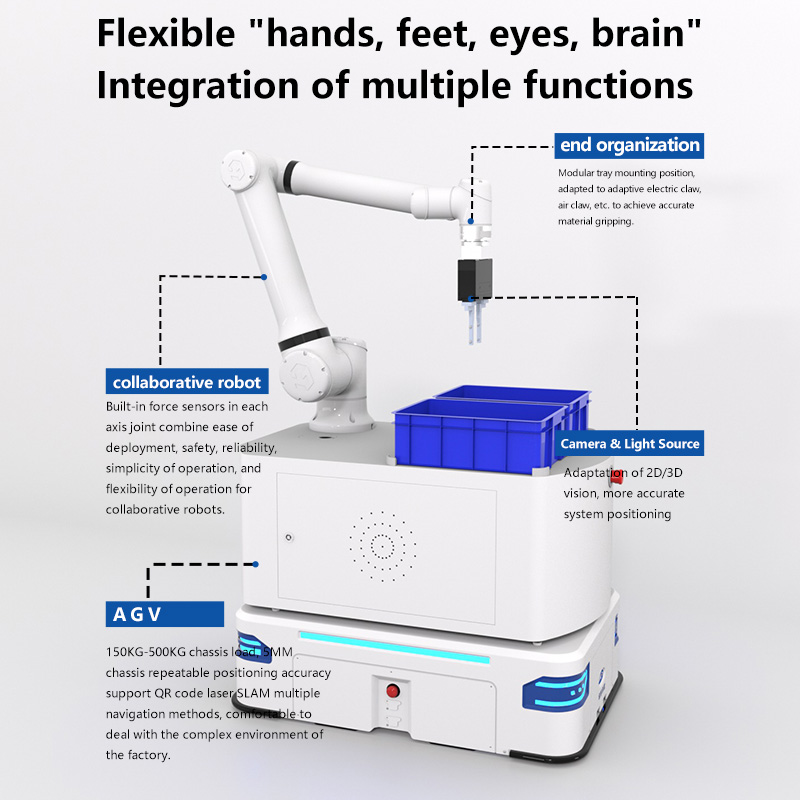 Flexible "hands, feet, eyes, brain"
Integration of multiple functions

end organization

Modular tray mounting position, adapted to adaptive electric claw, air claw, etc. to achieve accurate material gripping.

collaborative robot

Built-in force sensors in each axis joint combine ease of deployment, safety, reliability, simplicity of operation, and flexibility of operation for collaborative robots.

Camera & Light Source

Adaptation of 2D/3D vision, more accurate system positioning

AGV

150KG-500KG chassis load, 5MM chassis repeatable positioning accuracy support QR code laser SLAM multiple navigation methods, comfortable to deal with the complex environment of the factory.